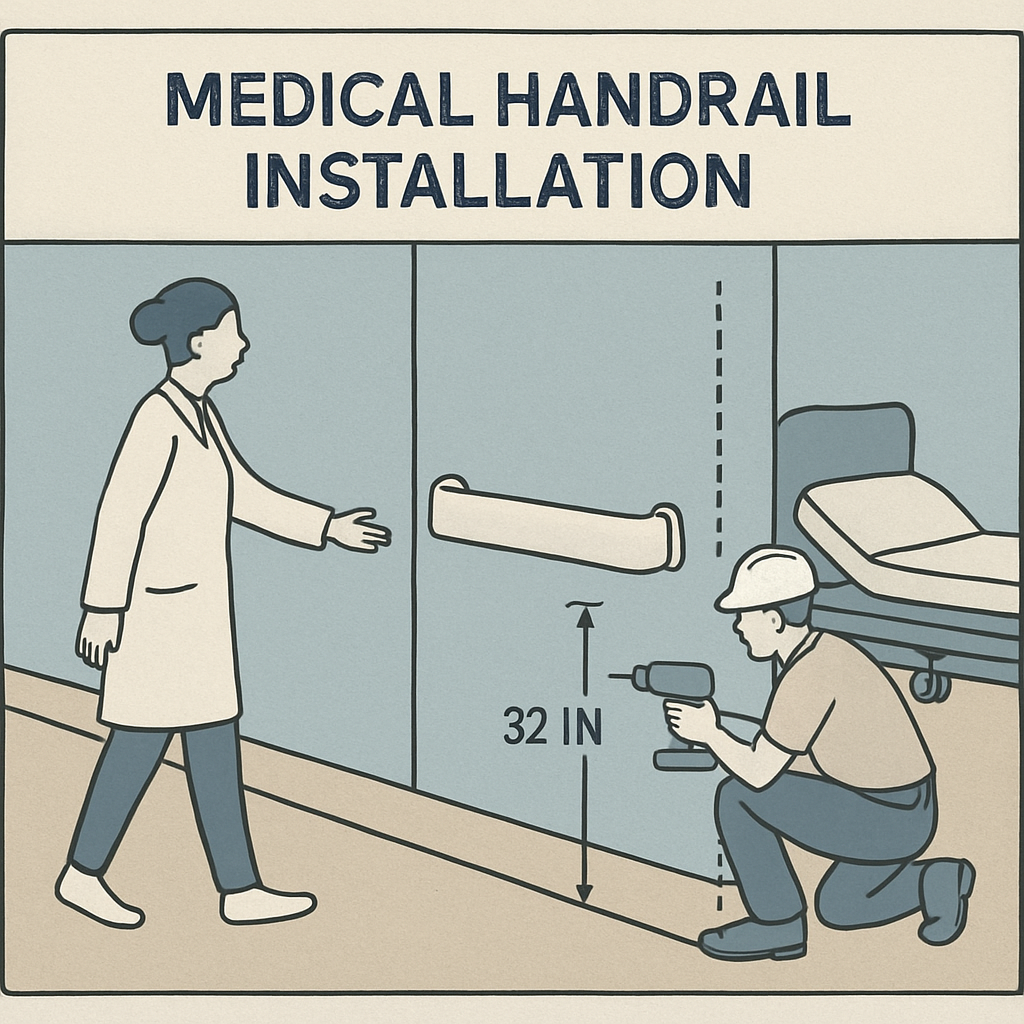 MEDICAL HANDRAIL INSTALLATION

32 IN